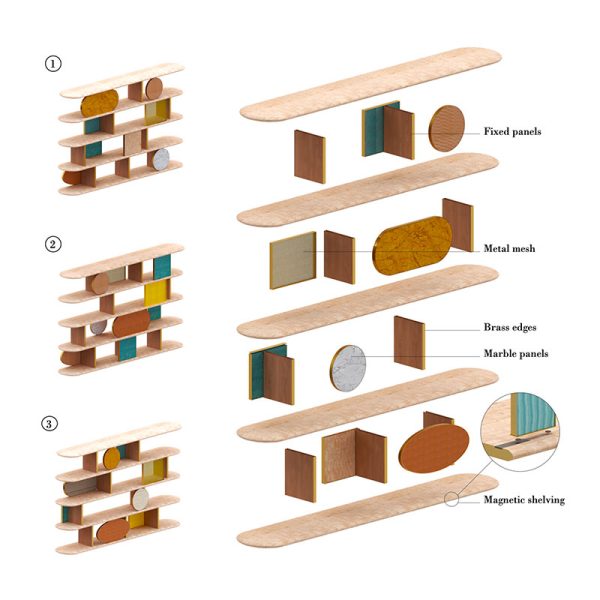 ①

②

③

Fixed panels

Metal mesh

Brass edges

Marble panels

Magnetic shelving